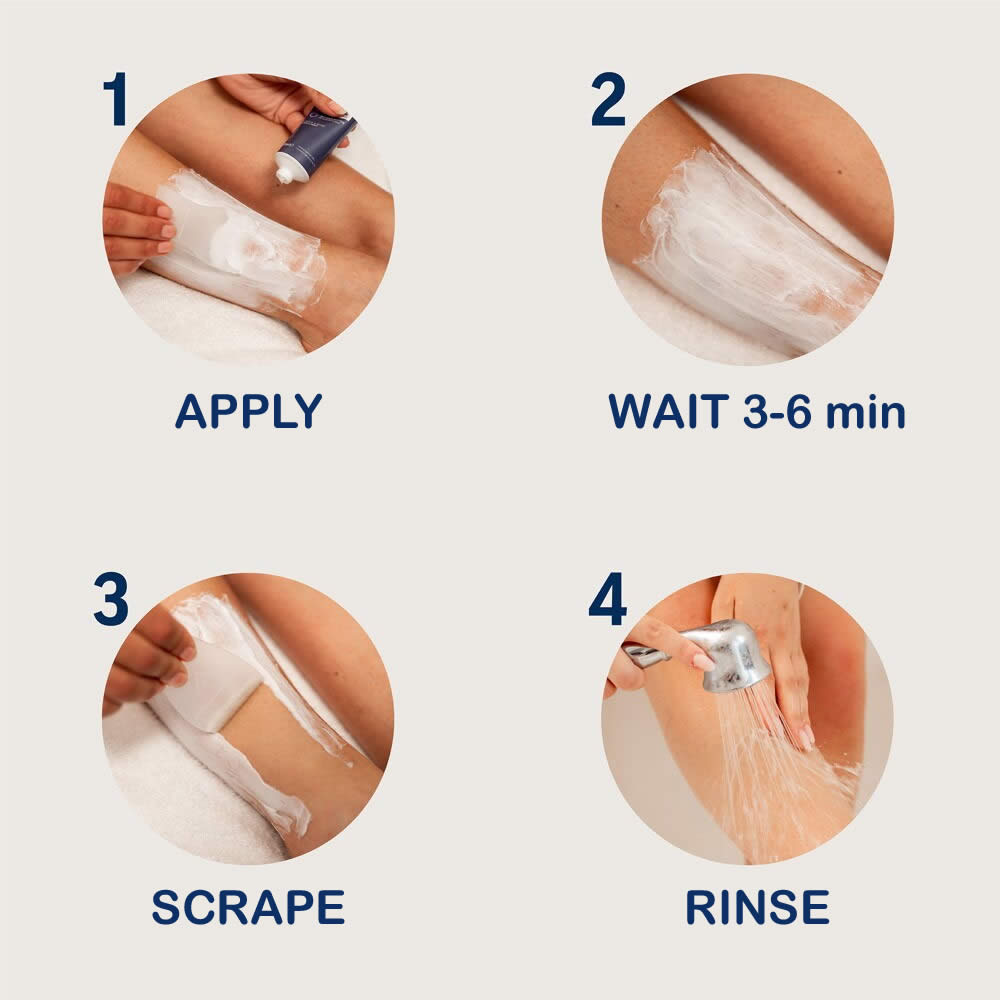 1

APPLY

2

WAIT 3-6 min

3

SCRAPE

4

RINSE